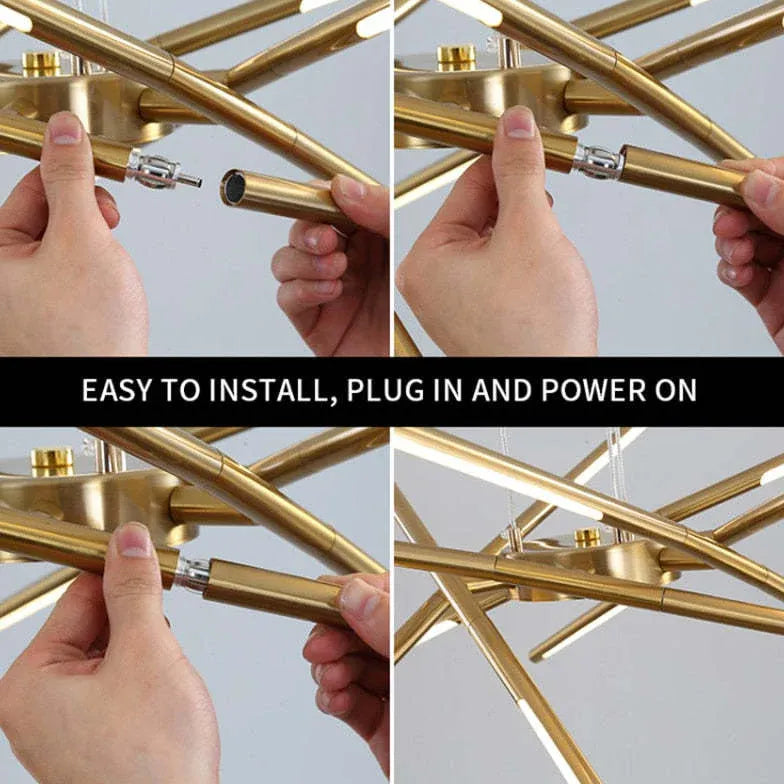 EASY TO INSTALL, PLUG IN AND POWER ON